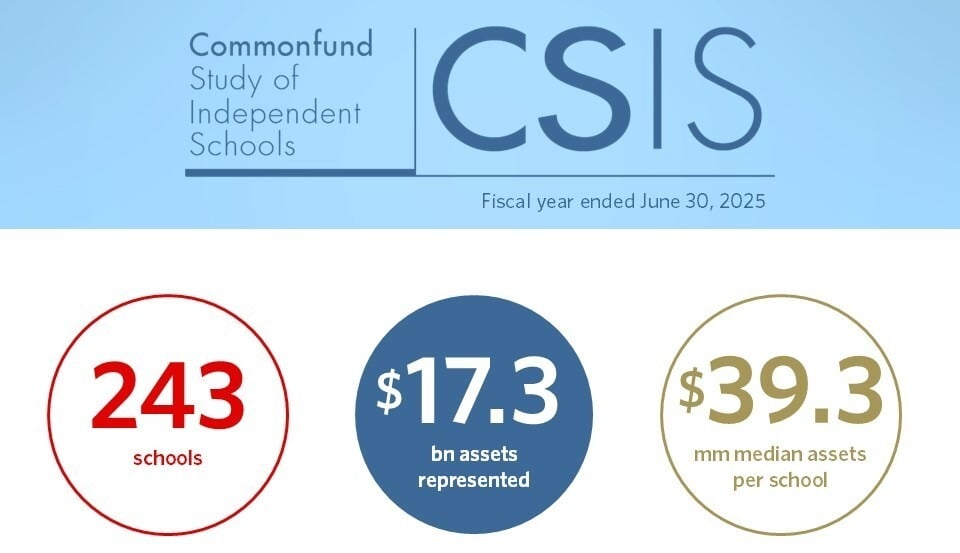 Commonfund Study of Independent Schools

CSIS

Fiscal year ended June 30, 2025

243
schools

$17.3
bn assets represented

$39.3
mm median assets per school